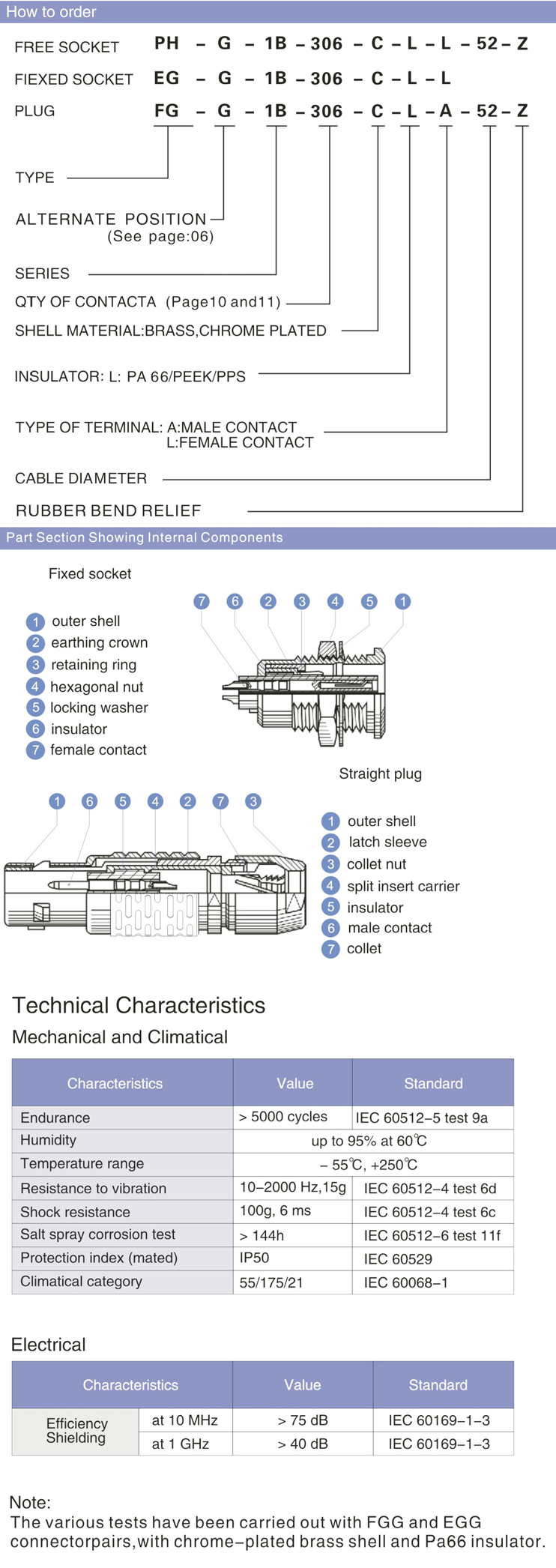 How to order

FREE SOCKET PH – G – 1B – 306 – C – L – L – 52 – Z
FIEXED SOCKET EG – G – 1B – 306 – C – L – L
PLUG FG – G – 1B – 306 – C – L – A – 52 – Z

TYPE

ALTERNATE POSITION
(See page:06)

SERIES

QTY OF CONTACTA (Page10 and11)

SHELL MATERIAL:BRASS,CHROME PLATED

INSULATOR: L: PA 66/PEEK/PPS

TYPE OF TERMINAL: A:MALE CONTACT
L:FEMALE CONTACT

CABLE DIAMETER

RUBBER BEND RELIEF

Part Section Showing Internal Components

Fixed socket

1 outer shell
2 earthing crown
3 retaining ring
4 hexagonal nut
5 locking washer
6 insulator
7 female contact

7 6 2 3 4 5 1

Straight plug

1 6 5 4 2 7 3

1 outer shell
2 latch sleeve
3 collet nut
4 split insert carrier
5 insulator
6 male contact
7 collet

Technical Characteristics

Mechanical and Climatical

| Characteristics | Value | Standard |
|---|---|---|
| Endurance | > 5000 cycles | IEC 60512–5 test 9a |
| Humidity | up to 95% at 60℃ | |
| Temperature range | – 55℃, +250℃ | |
| Resistance to vibration | 10–2000 Hz,15g | IEC 60512–4 test 6d |
| Shock resistance | 100g, 6 ms | IEC 60512–4 test 6c |
| Salt spray corrosion test | > 144h | IEC 60512–6 test 11f |
| Protection index (mated) | IP50 | IEC 60529 |
| Climatical category | 55/175/21 | IEC 60068–1 |

Electrical

| Characteristics | | Value | Standard |
|---|---|---|---|
| Efficiency Shielding | at 10 MHz | > 75 dB | IEC 60169–1–3 |
| | at 1 GHz | > 40 dB | IEC 60169–1–3 |

Note:
The various tests have been carried out with FGG and EGG connectorpairs,with chrome–plated brass shell and Pa66 insulator.